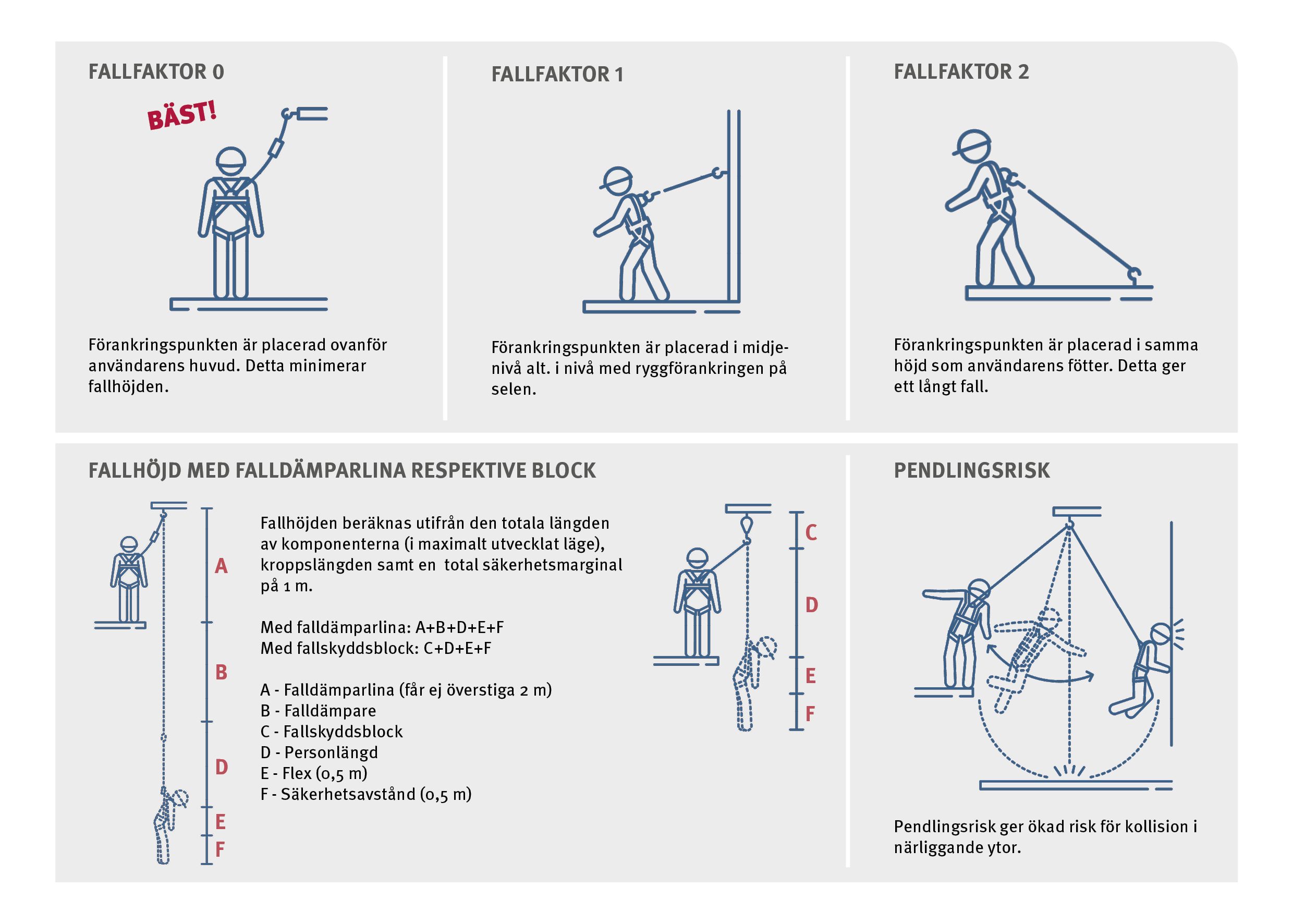 FALLFAKTOR 0

BÄST!

Förankringspunkten är placerad ovanför användarens huvud. Detta minimerar fallhöjden.

FALLFAKTOR 1

Förankringspunkten är placerad i midjenivå alt. i nivå med ryggförankringen på selen.

FALLFAKTOR 2

Förankringspunkten är placerad i samma höjd som användarens fötter. Detta ger ett långt fall.

FALLHÖJD MED FALLDÄMPARLINA RESPEKTIVE BLOCK

A

B

D

E

F

Fallhöjden beräknas utifrån den totala längden av komponenterna (i maximalt utvecklat läge), kroppslängden samt en total säkerhetsmarginal på 1 m.

Med falldämparlina: A+B+D+E+F
Med fallskyddsblock: C+D+E+F

A - Falldämparlina (får ej överstiga 2 m)
B - Falldämpare
C - Fallskyddsblock
D - Personlängd
E - Flex (0,5 m)
F - Säkerhetsavstånd (0,5 m)

C

D

E

F

PENDLINGSRISK

Pendlingsrisk ger ökad risk för kollision i närliggande ytor.